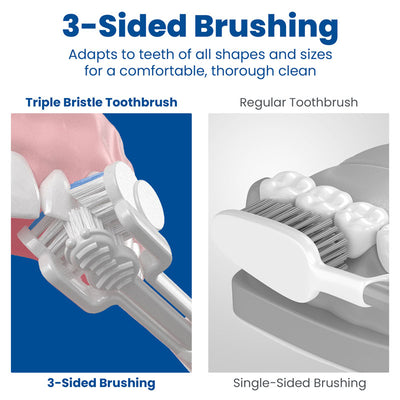 3-Sided Brushing

Adapts to teeth of all shapes and sizes for a comfortable, thorough clean

Triple Bristle Toothbrush

3-Sided Brushing

Regular Toothbrush

Single-Sided Brushing